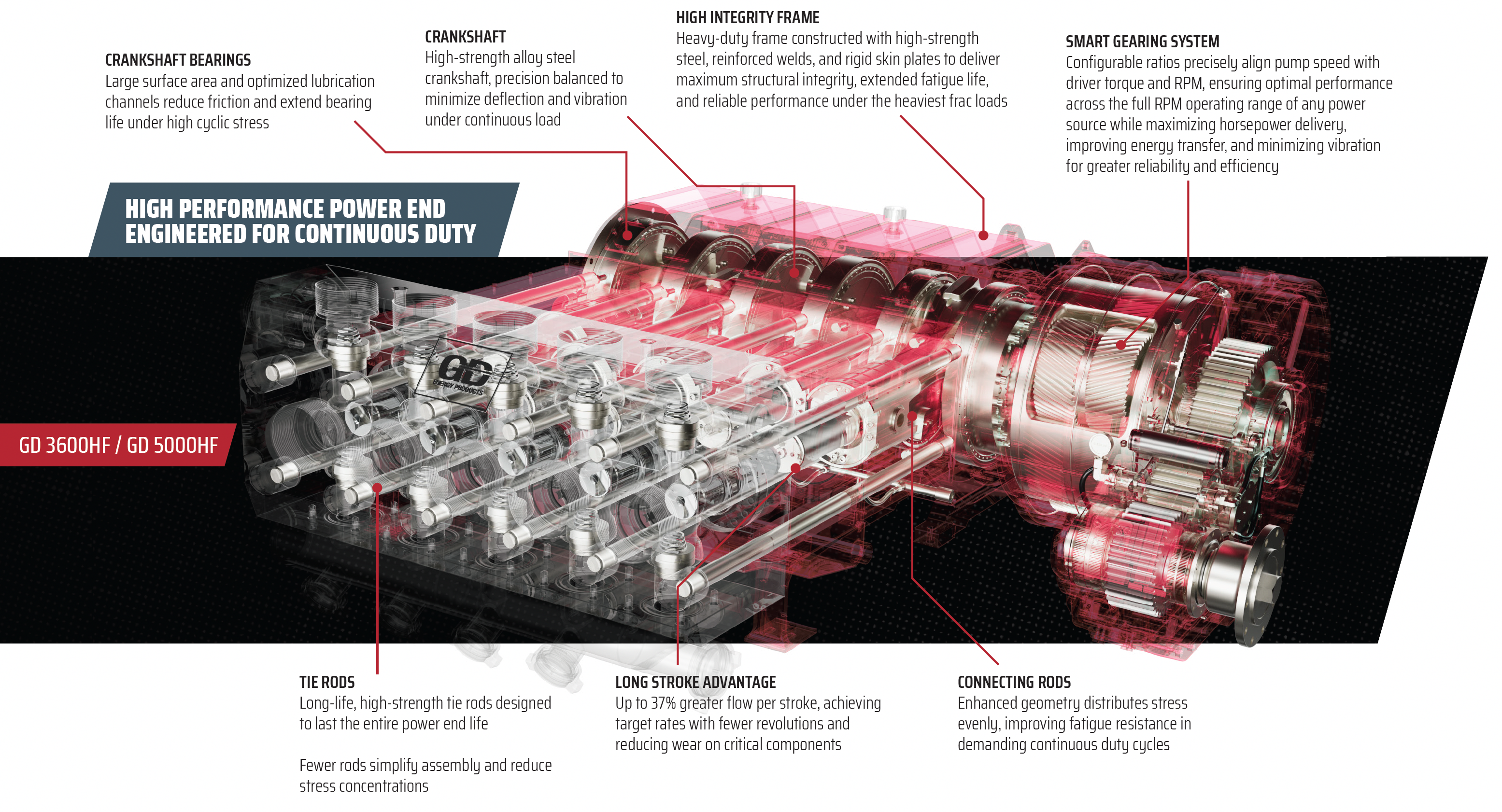 CRANKSHAFT BEARINGS
Large surface area and optimized lubrication channels reduce friction and extend bearing life under high cyclic stress

CRANKSHAFT
High-strength alloy steel crankshaft, precision balanced to minimize deflection and vibration under continuous load

HIGH INTEGRITY FRAME
Heavy-duty frame constructed with high-strength steel, reinforced welds, and rigid skin plates to deliver maximum structural integrity, extended fatigue life, and reliable performance under the heaviest frac loads

SMART GEARING SYSTEM
Configurable ratios precisely align pump speed with driver torque and RPM, ensuring optimal performance across the full RPM operating range of any power source while maximizing horsepower delivery, improving energy transfer, and minimizing vibration for greater reliability and efficiency

HIGH PERFORMANCE POWER END ENGINEERED FOR CONTINUOUS DUTY

GD ENERGY PRODUCTS

GD 3600HF / GD 5000HF

TIE RODS
Long-life, high-strength tie rods designed to last the entire power end life

Fewer rods simplify assembly and reduce stress concentrations

LONG STROKE ADVANTAGE
Up to 37% greater flow per stroke, achieving target rates with fewer revolutions and reducing wear on critical components

CONNECTING RODS
Enhanced geometry distributes stress evenly, improving fatigue resistance in demanding continuous duty cycles